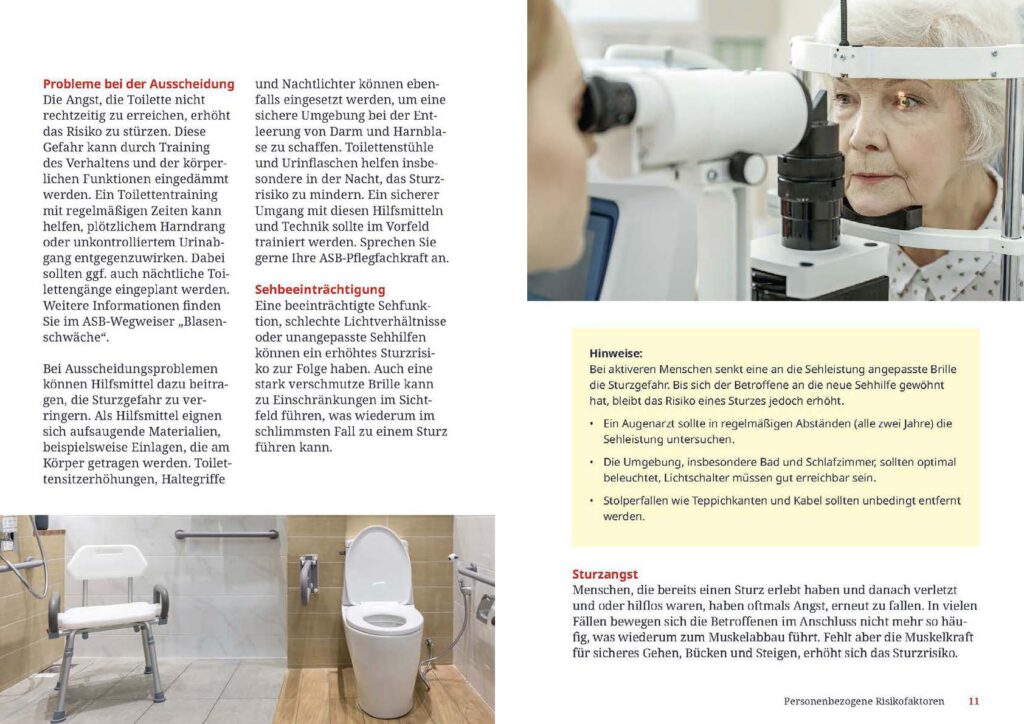 **Probleme bei der Ausscheidung**
Die Angst, die Toilette nicht rechtzeitig zu erreichen, erhöht das Risiko zu stürzen. Diese Gefahr kann durch Training des Verhaltens und der körperlichen Funktionen eingedämmt werden. Ein Toilettentraining mit regelmäßigen Zeiten kann helfen, plötzlichem Harndrang oder unkontrolliertem Urinabgang entgegenzuwirken. Dabei sollten ggf. auch nächtliche Toilettengänge eingeplant werden. Weitere Informationen finden Sie im ASB-Wegweiser „Blasenschwäche“.

Bei Ausscheidungsproblemen können Hilfsmittel dazu beitragen, die Sturzgefahr zu verringern. Als Hilfsmittel eignen sich aufsaugende Materialien, beispielsweise Einlagen, die am Körper getragen werden. Toilettensitzerhöhungen, Haltegriffe und Nachtlichter können ebenfalls eingesetzt werden, um eine sichere Umgebung bei der Entleerung von Darm und Harnblase zu schaffen. Toilettenstühle und Urinflaschen helfen insbesondere in der Nacht, das Sturzrisiko zu mindern. Ein sicherer Umgang mit diesen Hilfsmitteln und Technik sollte im Vorfeld trainiert werden. Sprechen Sie gerne Ihre ASB-Pflegfachkraft an.

**Sehbeeinträchtigung**
Eine beeinträchtigte Sehfunktion, schlechte Lichtverhältnisse oder unangepasste Sehhilfen können ein erhöhtes Sturzrisiko zur Folge haben. Auch eine stark verschmutze Brille kann zu Einschränkungen im Sichtfeld führen, was wiederum im schlimmsten Fall zu einem Sturz führen kann.

**Hinweise:**
Bei aktiveren Menschen senkt eine an die Sehleistung angepasste Brille die Sturzgefahr. Bis sich der Betroffene an die neue Sehhilfe gewöhnt hat, bleibt das Risiko eines Sturzes jedoch erhöht.

• Ein Augenarzt sollte in regelmäßigen Abständen (alle zwei Jahre) die Sehleistung untersuchen.
• Die Umgebung, insbesondere Bad und Schlafzimmer, sollten optimal beleuchtet, Lichtschalter müssen gut erreichbar sein.
• Stolperfallen wie Teppichkanten und Kabel sollten unbedingt entfernt werden.

**Sturzangst**
Menschen, die bereits einen Sturz erlebt haben und danach verletzt und oder hilflos waren, haben oftmals Angst, erneut zu fallen. In vielen Fällen bewegen sich die Betroffenen im Anschluss nicht mehr so häufig, was wiederum zum Muskelabbau führt. Fehlt aber die Muskelkraft für sicheres Gehen, Bücken und Steigen, erhöht sich das Sturzrisiko.

Personenbezogene Risikofaktoren 11